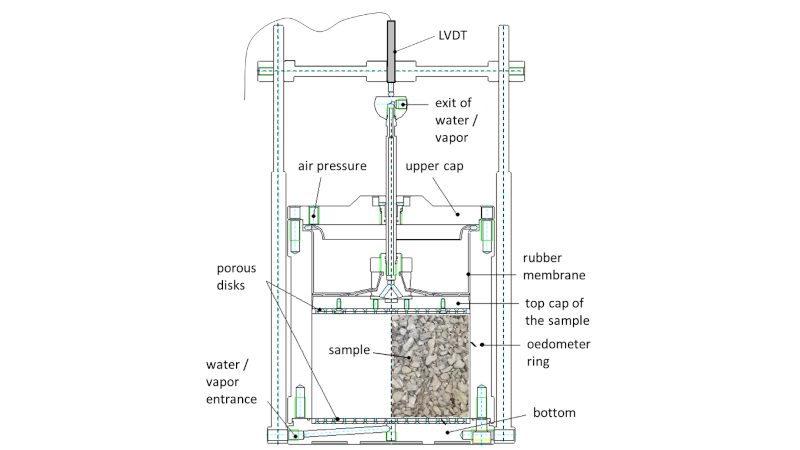 LVDT

exit of water / vapor

air pressure

upper cap

rubber membrane

porous disks

top cap of the sample

sample

oedometer ring

water / vapor entrance

bottom